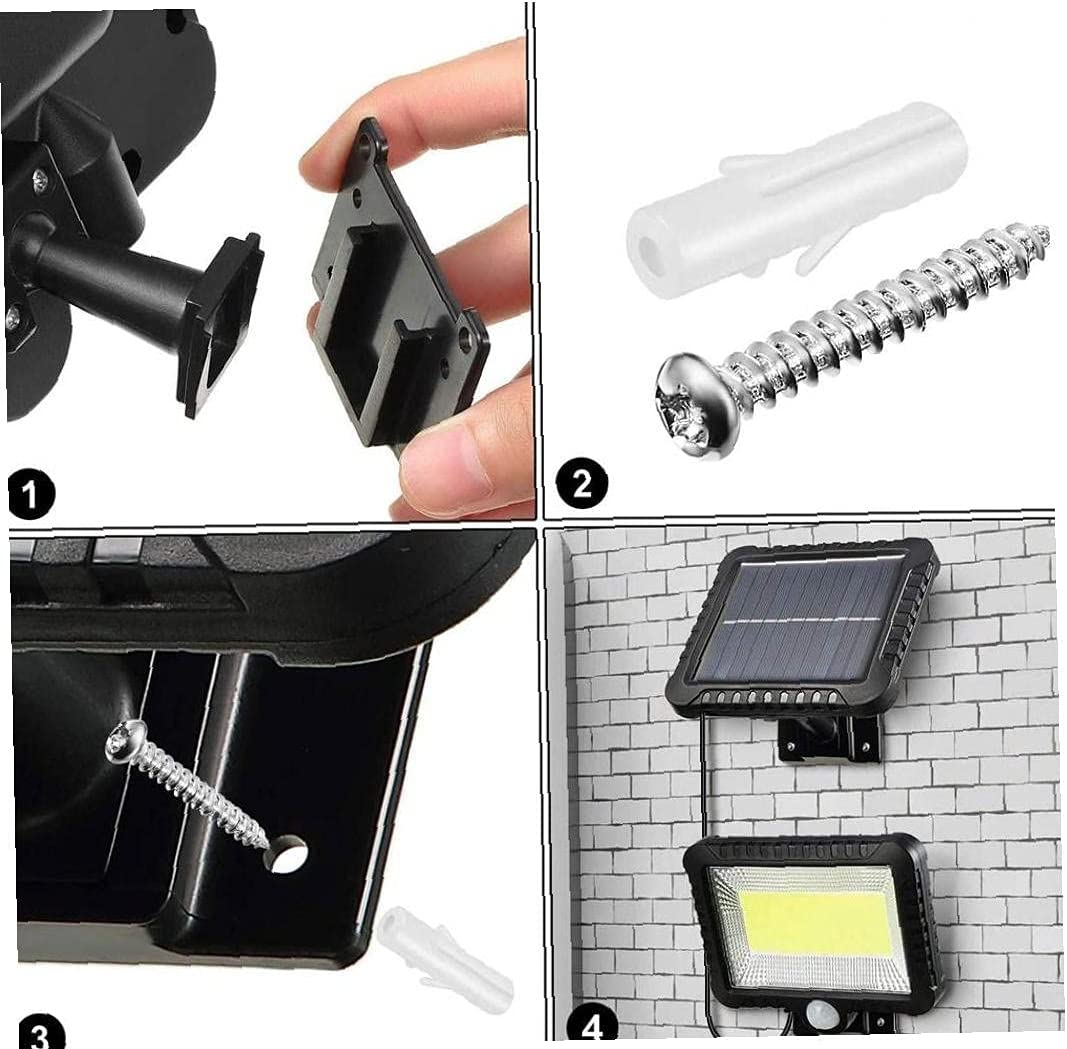 1

2

3

4